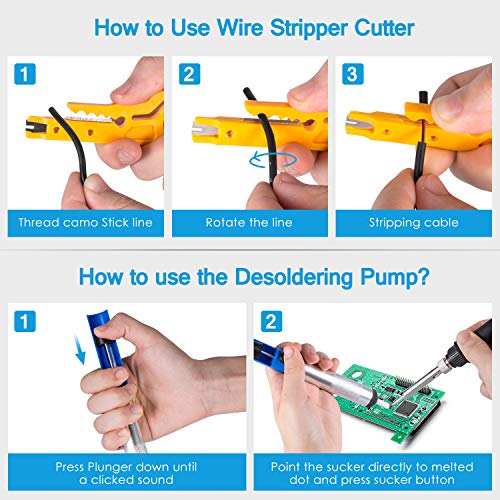 How to Use Wire Stripper Cutter

1

Thread camo Stick line

2

Rotate the line

3

Stripping cable

How to use the Desoldering Pump?

1

Press Plunger down until a clicked sound

2

Point the sucker directly to melted dot and press sucker button