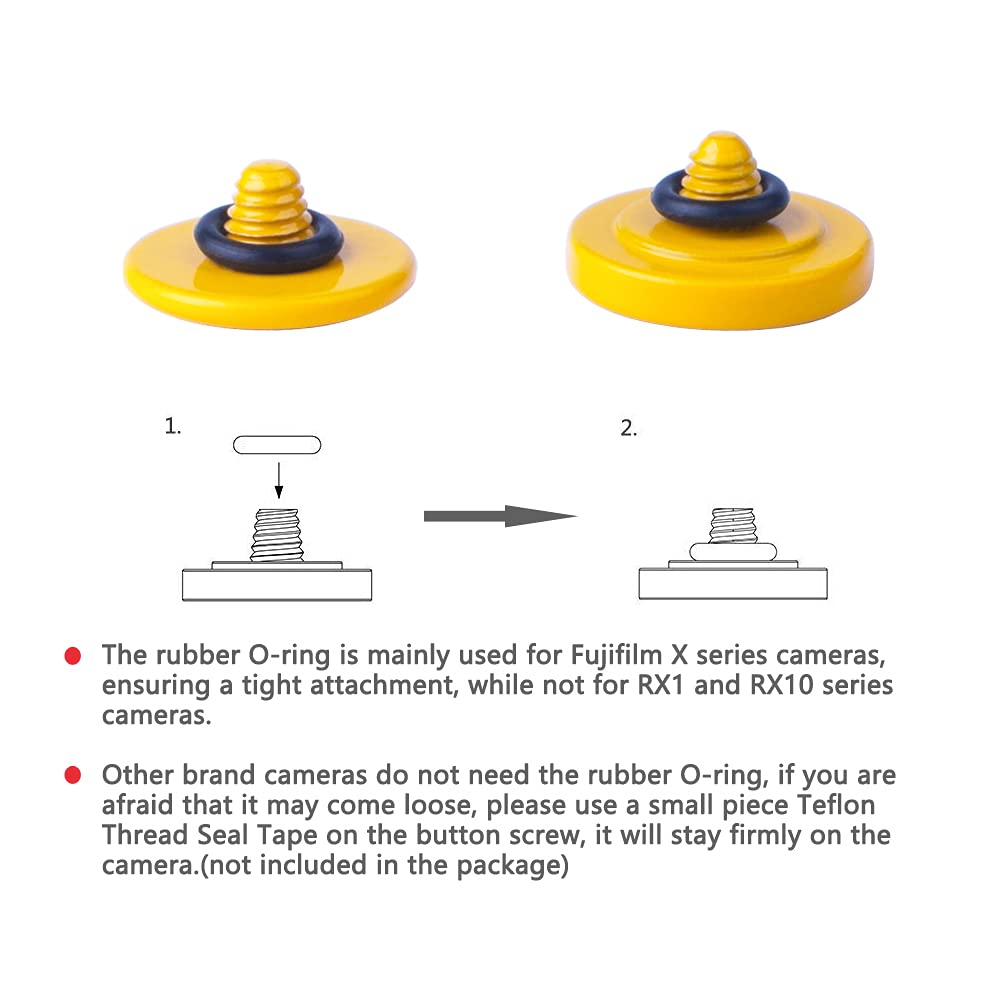 1.

2.

The rubber O-ring is mainly used for Fujifilm X series cameras, ensuring a tight attachment, while not for RX1 and RX10 series cameras.

Other brand cameras do not need the rubber O-ring, if you are afraid that it may come loose, please use a small piece Teflon Thread Seal Tape on the button screw, it will stay firmly on the camera.(not included in the package)