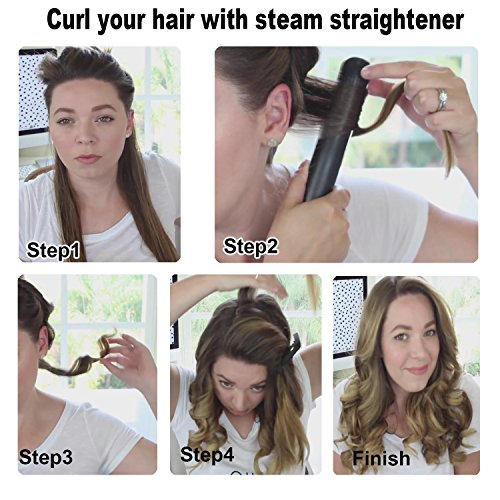 Curl your hair with steam straightener

Step1

Step2

Step3

Step4

Finish