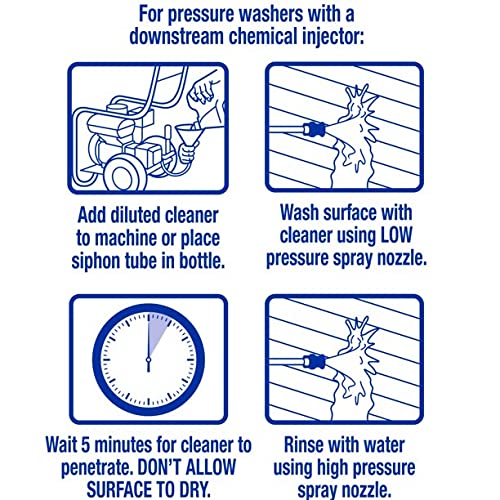 For pressure washers with a downstream chemical injector:

Add diluted cleaner to machine or place siphon tube in bottle.

Wash surface with cleaner using LOW pressure spray nozzle.

Wait 5 minutes for cleaner to penetrate. DON'T ALLOW SURFACE TO DRY.

Rinse with water using high pressure spray nozzle.