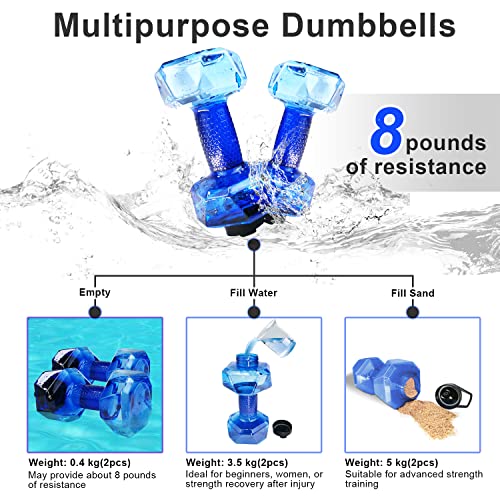 Multipurpose Dumbbells

8 pounds of resistance

Empty

Fill Water

Fill Sand

Weight: 0.4 kg(2pcs)
May provide about 8 pounds of resistance

Weight: 3.5 kg(2pcs)
Ideal for beginners, women, or strength recovery after injury

Weight: 5 kg(2pcs)
Suitable for advanced strength training