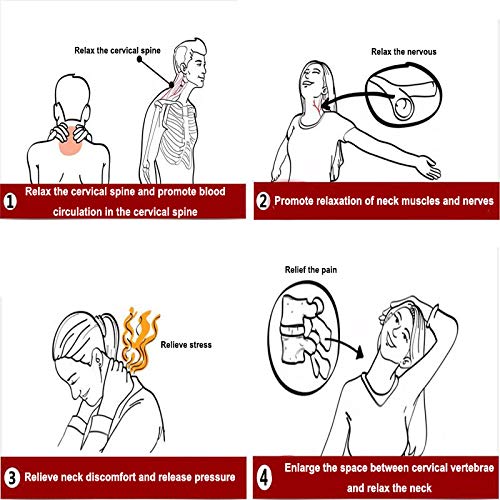 Relax the cervical spine

1 Relax the cervical spine and promote blood circulation in the cervical spine

Relax the nervous

2 Promote relaxation of neck muscles and nerves

Relieve stress

3 Relieve neck discomfort and release pressure

Relief the pain

4 Enlarge the space between cervical vertebrae and relax the neck