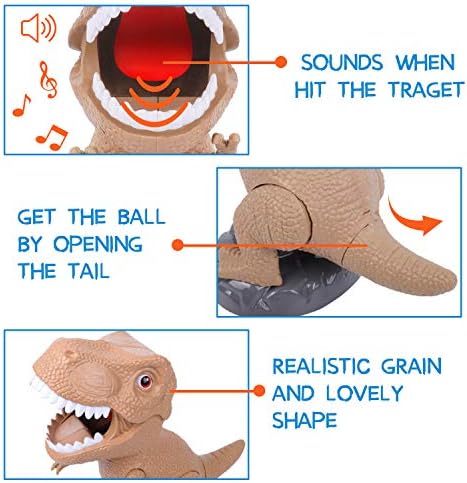 SOUNDS WHEN HIT THE TRAGET

GET THE BALL BY OPENING THE TAIL

REALISTIC GRAIN AND LOVELY SHAPE