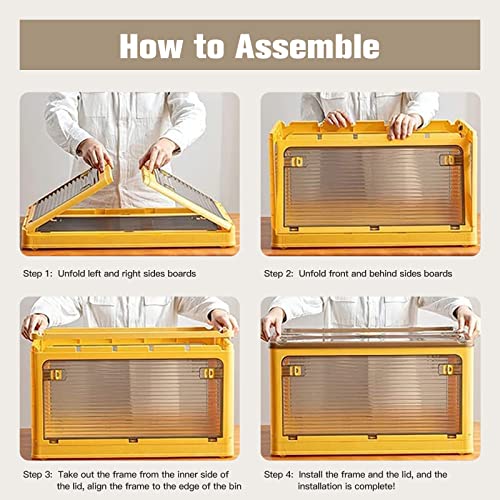 How to Assemble

Step 1: Unfold left and right sides boards

Step 2: Unfold front and behind sides boards

Step 3: Take out the frame from the inner side of the lid, align the frame to the edge of the bin

Step 4: Install the frame and the lid, and the installation is complete!