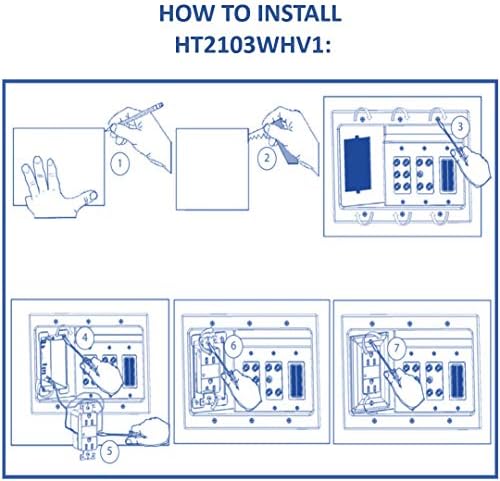 HOW TO INSTALL
HT2103WHV1:

1

2

3

4

5

6

7