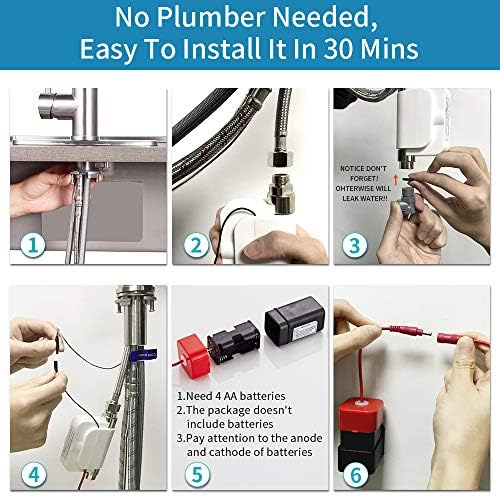 No Plumber Needed,
Easy To Install It In 30 Mins

1

2

NOTICE DON'T FORGET! OHTERWISE WILL LEAK WATER!!

3

4

1.Need 4 AA batteries
2.The package doesn't include batteries
3.Pay attention to the anode and cathode of batteries

5

6