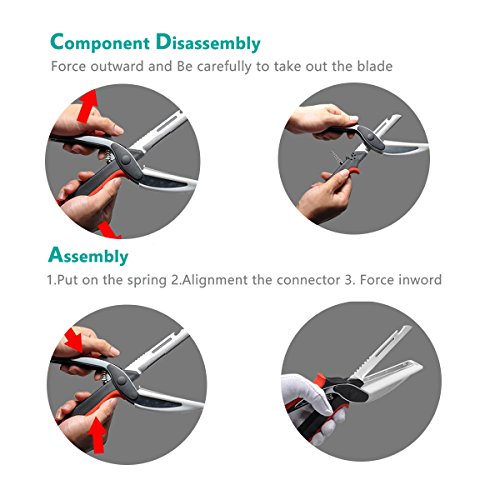 Component Disassembly
Force outward and Be carefully to take out the blade

Assembly
1.Put on the spring 2.Alignment the connector 3. Force inword