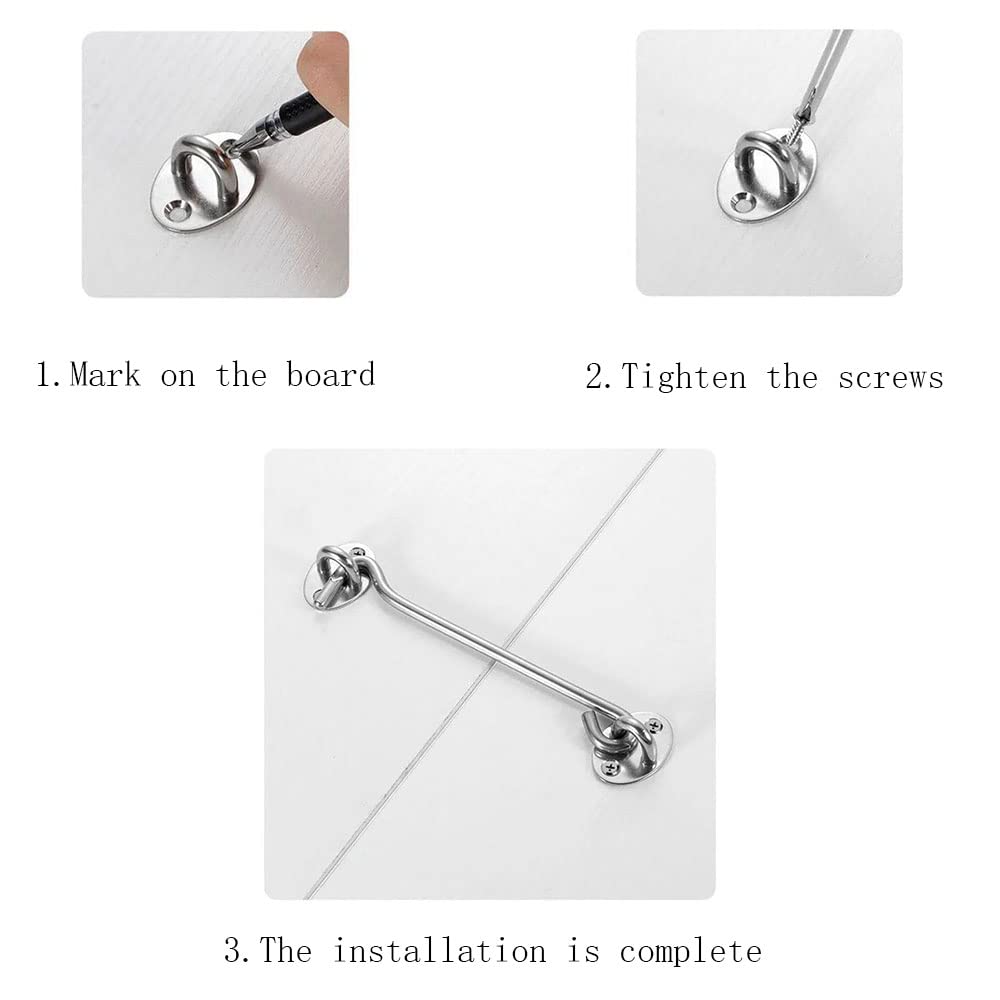 1.Mark on the board

2.Tighten the screws

3.The installation is complete