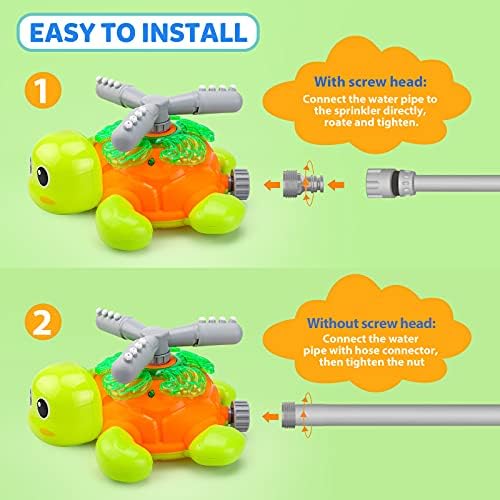 EASY TO INSTALL

1

With screw head:
Connect the water pipe to the sprinkler directly, roate and tighten.

2

Without screw head:
Connect the water pipe with hose connector, then tighten the nut