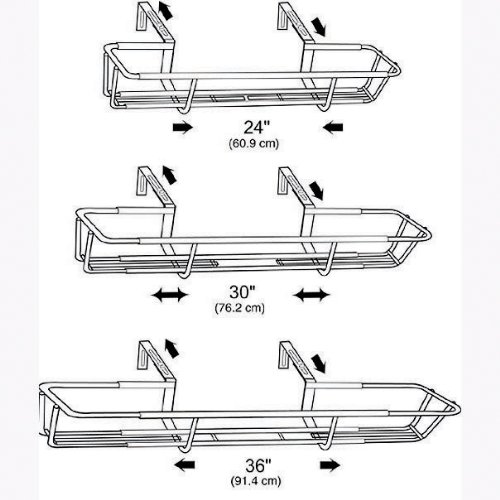 24"
(60.9 cm)

30"
(76.2 cm)

36"
(91.4 cm)