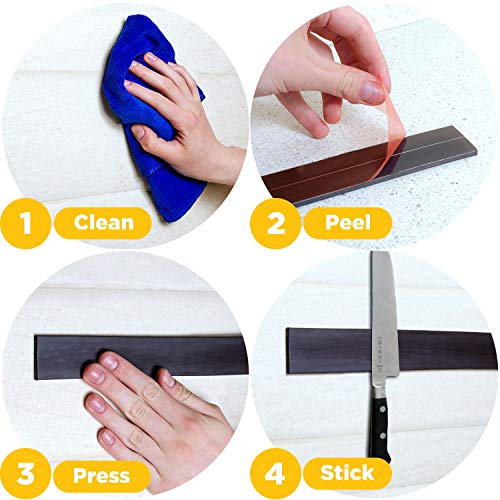 1 Clean

2 Peel

3 Press

4 Stick