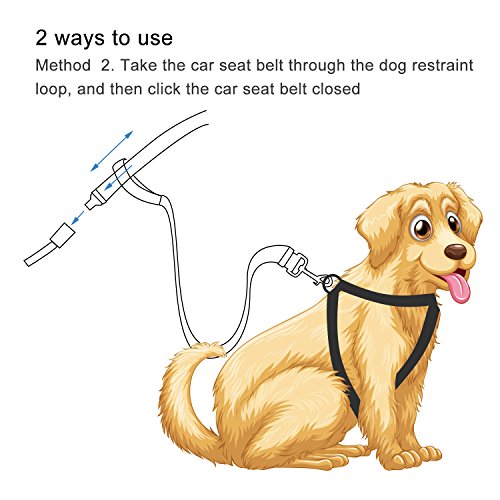 2 ways to use

Method  2. Take the car seat belt through the dog restraint loop, and then click the car seat belt closed