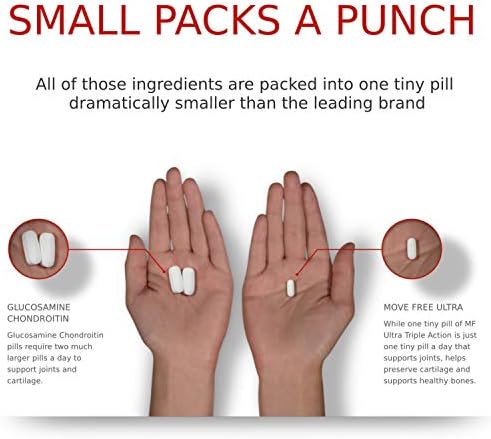 SMALL PACKS A PUNCH

All of those ingredients are packed into one tiny pill dramatically smaller than the leading brand

GLUCOSAMINE CHONDROITIN

Glucosamine Chondroitin pills require two much larger pills a day to support joints and cartilage.

MOVE FREE ULTRA

While one tiny pill of MF Ultra Triple Action is just one tiny pill a day that supports joints, helps preserve cartilage and supports healthy bones.