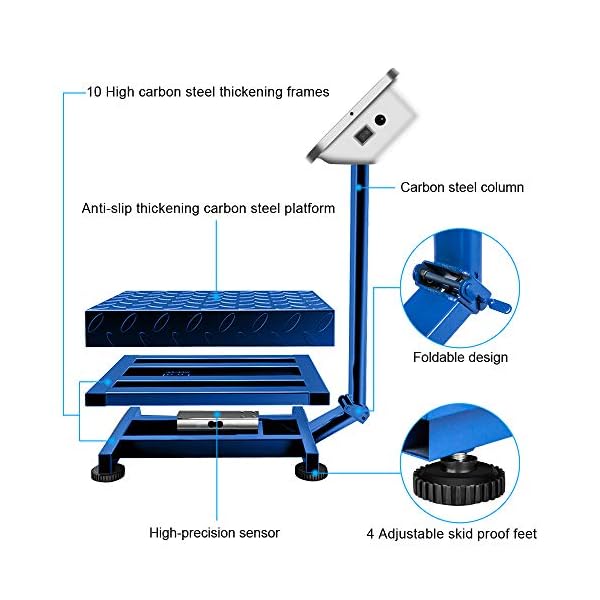 10 High carbon steel thickening frames

Carbon steel column

Anti-slip thickening carbon steel platform

Foldable design

High-precision sensor

4 Adjustable skid proof feet