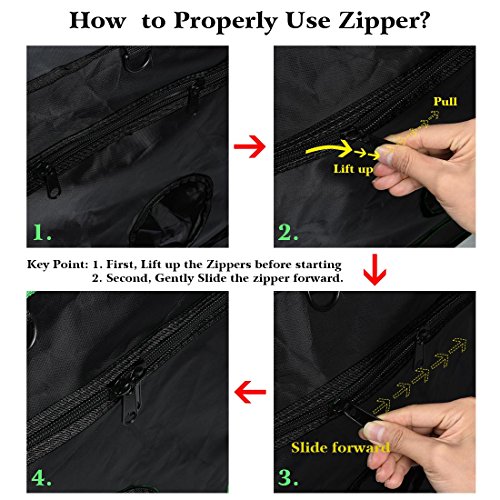 How to Properly Use Zipper?

1.

Pull

Lift up

2.

Key Point: 1. First, Lift up the Zippers before starting
2. Second, Gently Slide the zipper forward.

Slide forward

3.

4.