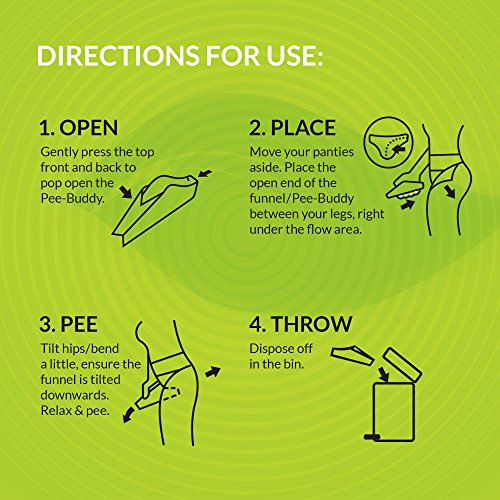 DIRECTIONS FOR USE:

1. OPEN
Gently press the top front and back to pop open the Pee-Buddy.

2. PLACE
Move your panties aside. Place the open end of the funnel/Pee-Buddy between your legs, right under the flow area.

3. PEE
Tilt hips/bend a little, ensure the funnel is tilted downwards. Relax & pee.

4. THROW
Dispose off in the bin.