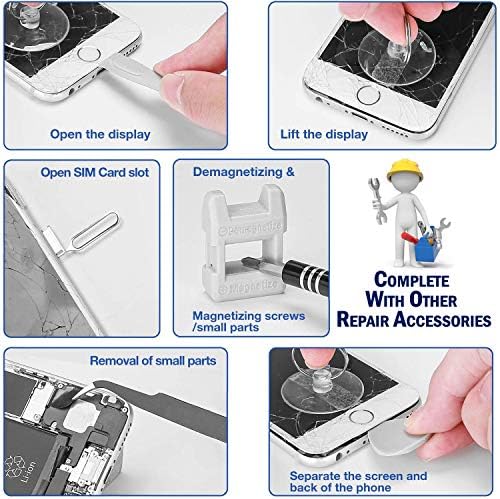 Open the display

Lift the display

Open SIM Card slot

Demagnetizing &

Demagnetize

Magnetize

Magnetizing screws /small parts

COMPLETE WITH OTHER REPAIR ACCESSORIES

Removal of small parts

Li-ion

Separate the screen and back of the phone