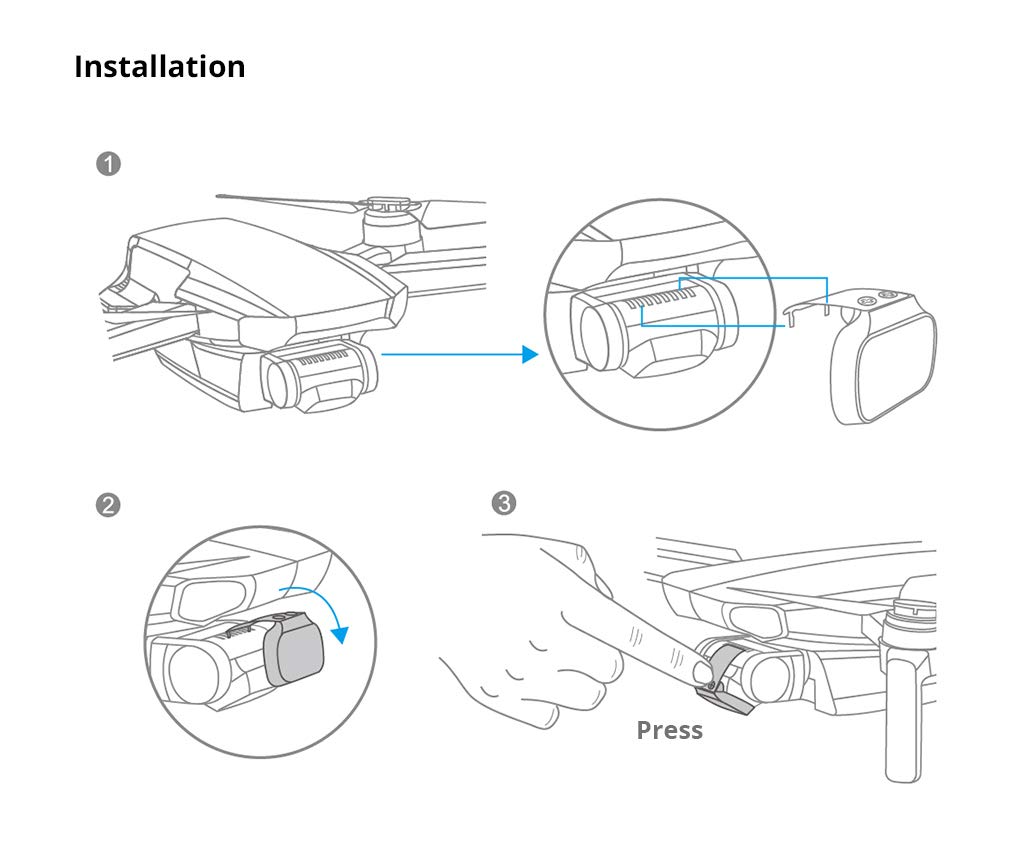 Installation

1

2

3

Press