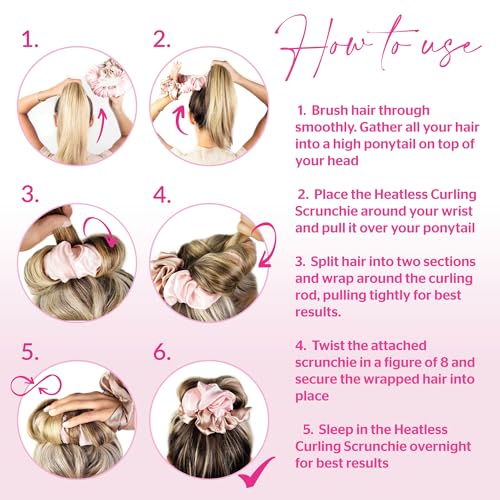 1.

2.

3.

4.

5.

6.

How to use

1. Brush hair through smoothly. Gather all your hair into a high ponytail on top of your head

2. Place the Heatless Curling Scrunchie around your wrist and pull it over your ponytail

3. Split hair into two sections and wrap around the curling rod, pulling tightly for best results.

4. Twist the attached scrunchie in a figure of 8 and secure the wrapped hair into place

5. Sleep in the Heatless Curling Scrunchie overnight for best results