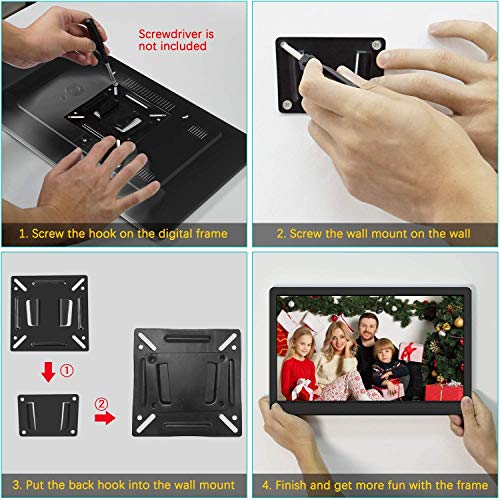 Screwdriver is not included

1. Screw the hook on the digital frame

2. Screw the wall mount on the wall

①

②

3. Put the back hook into the wall mount

4. Finish and get more fun with the frame