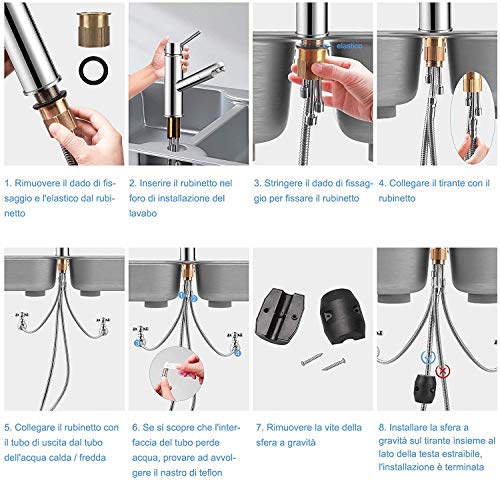 elastico

1. Rimuovere il dado di fissaggio e l'elastico dal rubinetto

2. Inserire il rubinetto nel foro di installazione del lavabo

3. Stringere il dado di fissaggio per fissare il rubinetto

4. Collegare il tirante con il rubinetto

1 2 3 4

5. Collegare il rubinetto con il tubo di uscita dal tubo dell'acqua calda / fredda

6. Se si scopre che l'interfaccia del tubo perde acqua, provare ad avvolgere il nastro di teflon

7. Rimuovere la vite della sfera a gravità

8. Installare la sfera a gravità sul tirante insieme al lato della testa estraibile, l'installazione è terminata