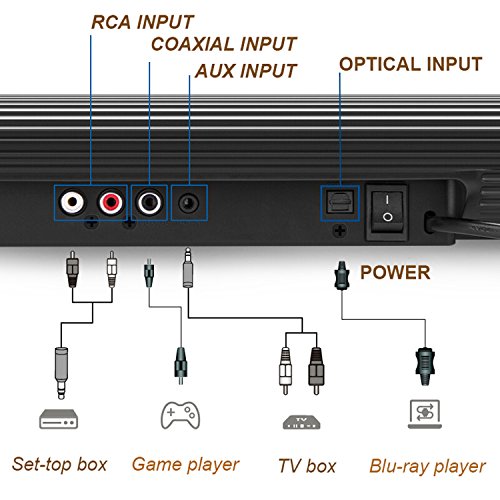 RCA INPUT
COAXIAL INPUT
AUX INPUT
OPTICAL INPUT

POWER

TV

Set-top box
Game player
TV box
Blu-ray player