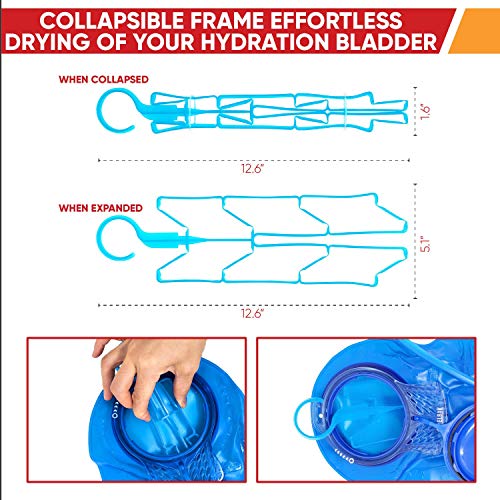 COLLAPSIBLE FRAME EFFORTLESS DRYING OF YOUR HYDRATION BLADDER

WHEN COLLAPSED

1.6"

12.6"

WHEN EXPANDED

5.1"

12.6"