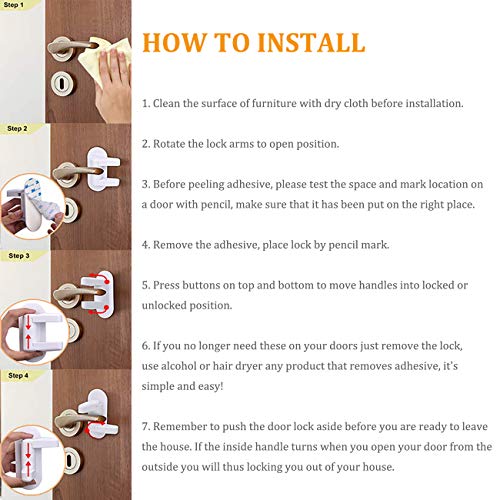 Step 1

Step 2

Step 3

Step 4

HOW TO INSTALL

1. Clean the surface of furniture with dry cloth before installation.

2. Rotate the lock arms to open position.

3. Before peeling adhesive, please test the space and mark location on a door with pencil, make sure that it has been put on the right place.

4. Remove the adhesive, place lock by pencil mark.

5. Press buttons on top and bottom to move handles into locked or unlocked position.

6. If you no longer need these on your doors just remove the lock, use alcohol or hair dryer any product that removes adhesive, it's simple and easy!

7. Remember to push the door lock aside before you are ready to leave the house. If the inside handle turns when you open your door from the outside you will thus locking you out of your house.