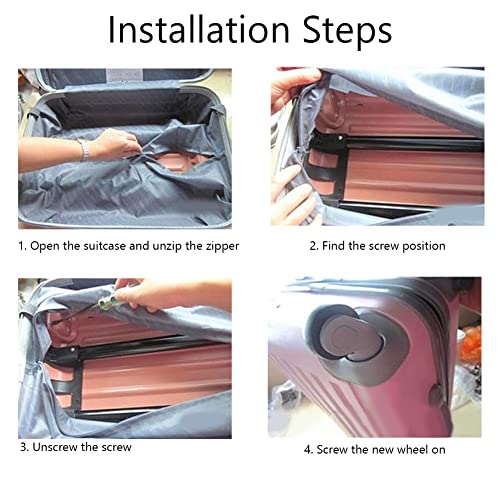 Installation Steps

1. Open the suitcase and unzip the zipper

2. Find the screw position

3. Unscrew the screw

4. Screw the new wheel on