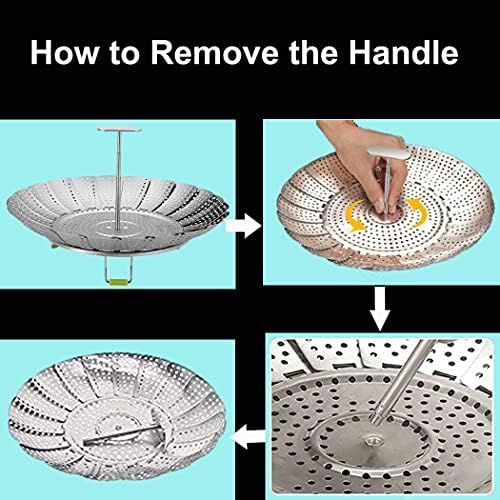 How to Remove the Handle