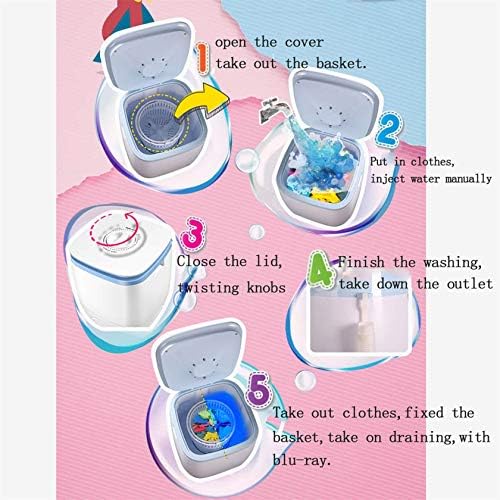 1 open the cover
take out the basket.

2 Put in clothes,
inject water manually

3 Close the lid,
twisting knobs

4 Finish the washing,
take down the outlet

5 Take out clothes,fixed the basket,take on draining,with blu-ray.