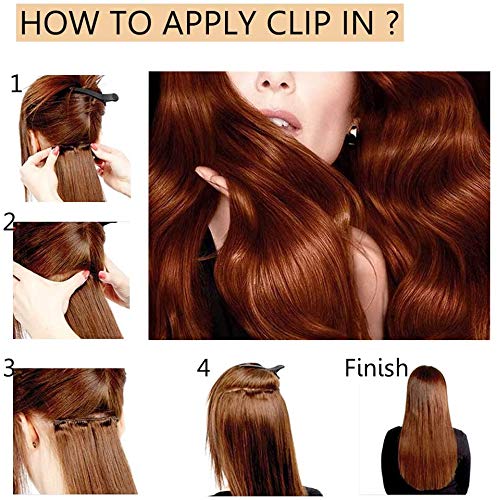 HOW TO APPLY CLIP IN ?

1

2

3

4

Finish