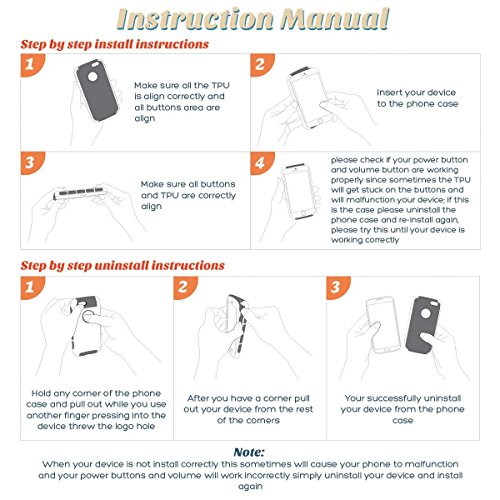 Instruction Manual

Step by step install instructions

1
Make sure all the TPU is align correctly and all buttons area are align

2
Insert your device to the phone case

3
Make sure all buttons and TPU are correctly align

4
please check if your power button and volume button are working properly since sometimes the TPU will get stuck on the buttons and will malfunction your device; if this is the case please uninstall the phone case and re-install again, please try this until your device is working correctly

Step by step uninstall instructions

1
Hold any corner of the phone case and pull out while you use another finger pressing into the device threw the logo hole

2
After you have a corner pull out your device from the rest of the corners

3
Your successfully uninstall your device from the phone case

Note:
When your device is not install correctly this sometimes will cause your phone to malfunction and your power buttons and volume will work incorrectly simply uninstall your device and install again