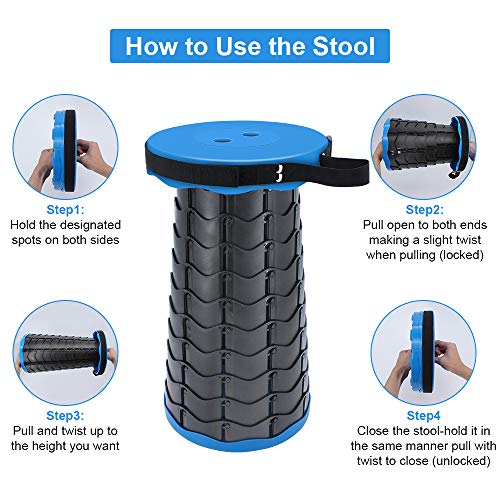 How to Use the Stool

Step1:
Hold the designated spots on both sides

Step2:
Pull open to both ends making a slight twist when pulling (locked)

Step3:
Pull and twist up to the height you want

Step4
Close the stool-hold it in the same manner pull with twist to close (unlocked)