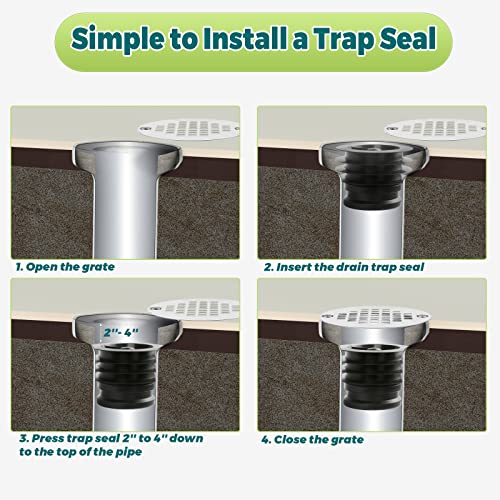 Simple to Install a Trap Seal

1. Open the grate

2. Insert the drain trap seal

2"- 4"

3. Press trap seal 2" to 4" down to the top of the pipe

4. Close the grate