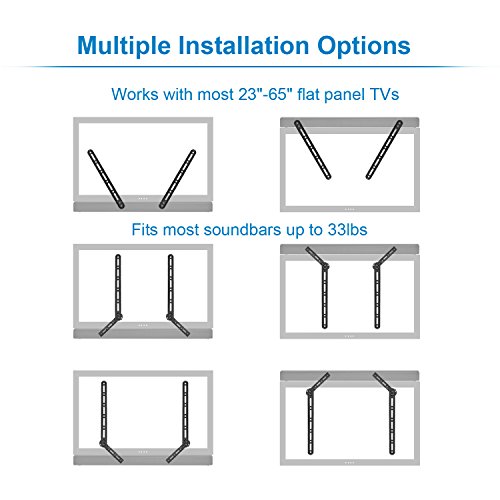 Multiple Installation Options

Works with most 23"-65" flat panel TVs

Fits most soundbars up to 33lbs