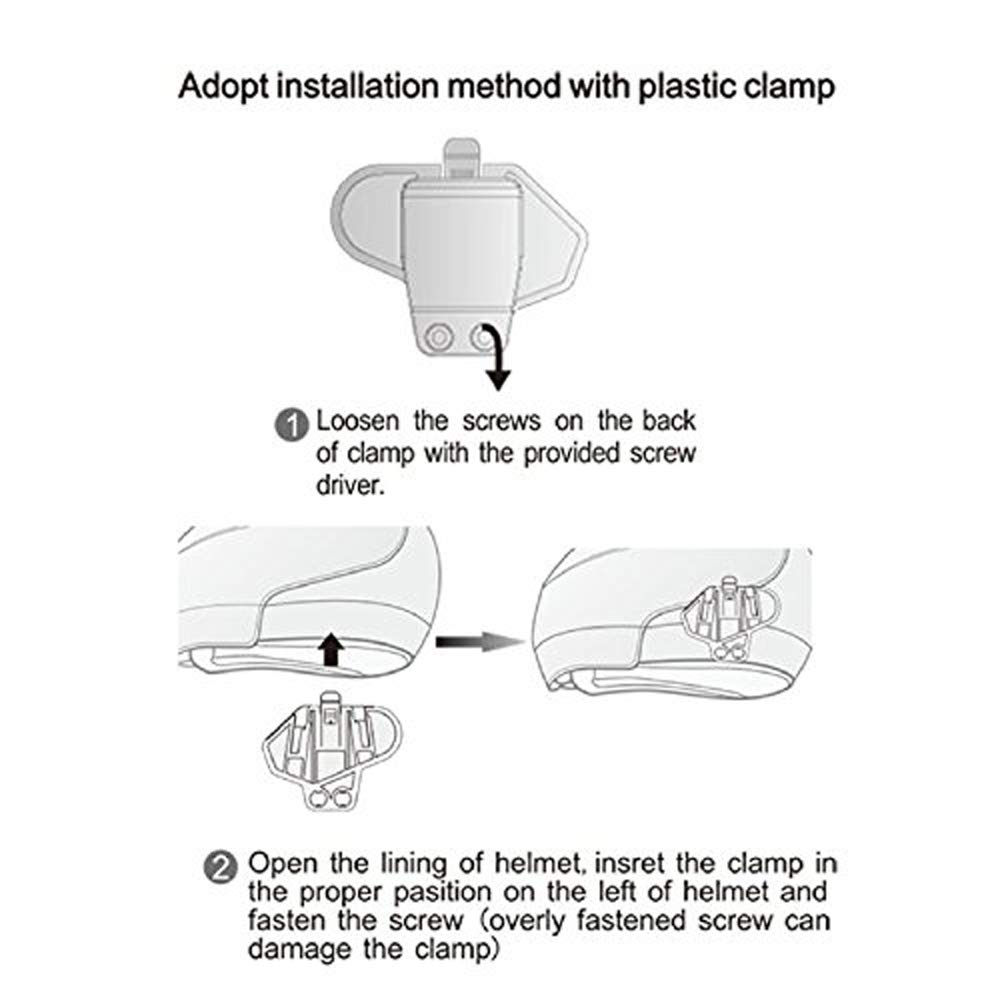 Adopt installation method with plastic clamp

1 Loosen the screws on the back of clamp with the provided screw driver.

2 Open the lining of helmet, insret the clamp in the proper pasition on the left of helmet and fasten the screw (overly fastened screw can damage the clamp)