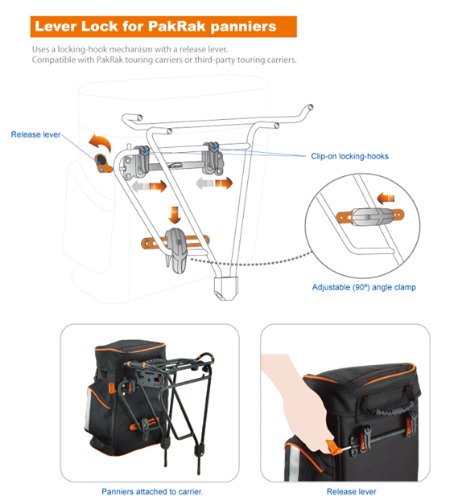 Lever Lock for PakRak panniers

Uses a locking-hook mechanism with a release lever.
Compatible with PakRak touring carriers or third-party touring carriers.

Release lever

Clip-on locking-hooks

Adjustable (90°) angle clamp

Panniers attached to carrier.

Release lever