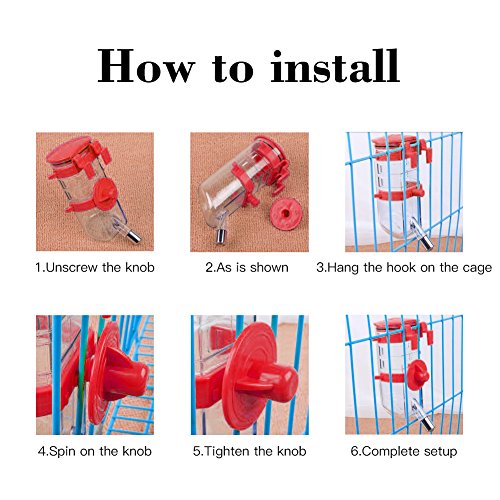 How to install

1.Unscrew the knob

2.As is shown

3.Hang the hook on the cage

4.Spin on the knob

5.Tighten the knob

6.Complete setup