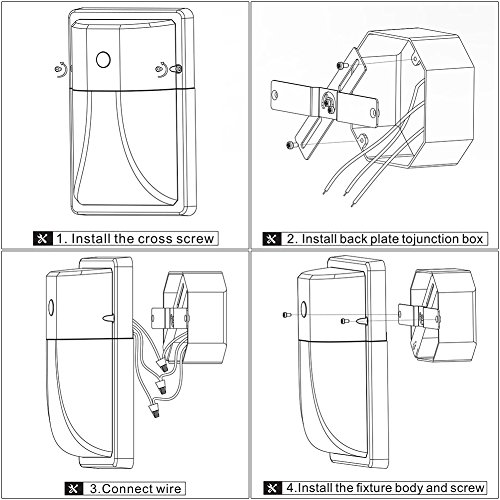 1. Install the cross screw

2. Install back plate tojunction box

3.Connect wire

4.Install the fixture body and screw