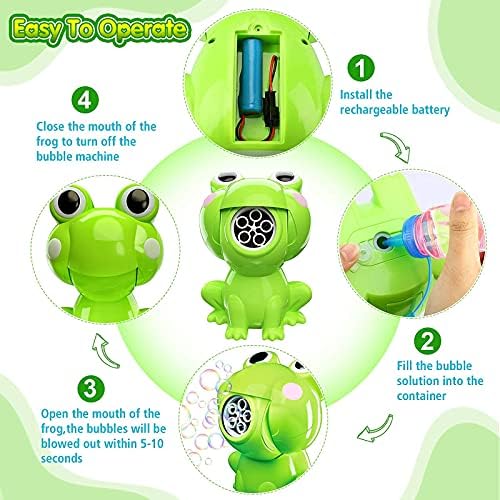 Easy To Operate

1
Install the rechargeable battery

2
Fill the bubble solution into the container

3
Open the mouth of the frog,the bubbles will be blowed out within 5-10 seconds

4
Close the mouth of the frog to turn off the bubble machine