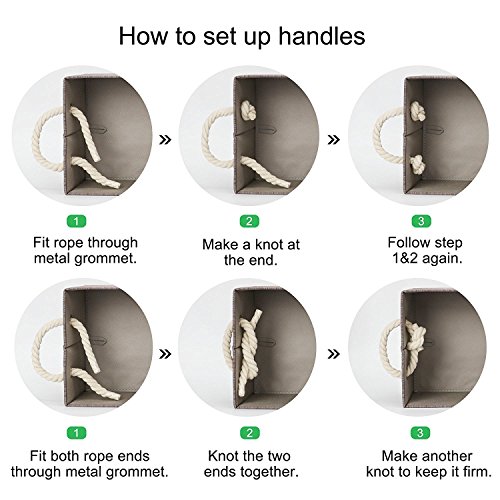 How to set up handles

»

»

1
Fit rope through metal grommet.

2
Make a knot at the end.

3
Follow step 1&2 again.

»

»

1
Fit both rope ends through metal grommet.

2
Knot the two ends together.

3
Make another knot to keep it firm.