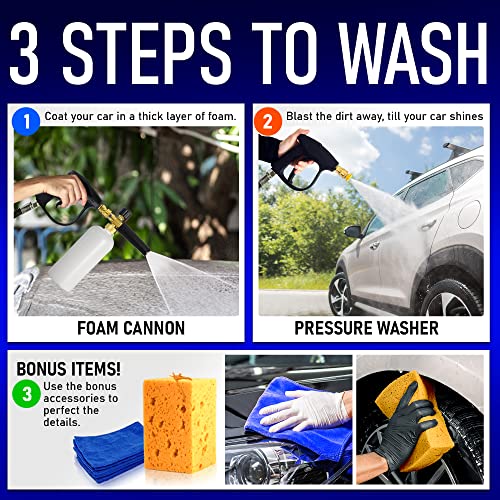 3 STEPS TO WASH

1 Coat your car in a thick layer of foam.

FOAM CANNON

2 Blast the dirt away, till your car shines

PRESSURE WASHER

BONUS ITEMS!

3 Use the bonus accessories to perfect the details.