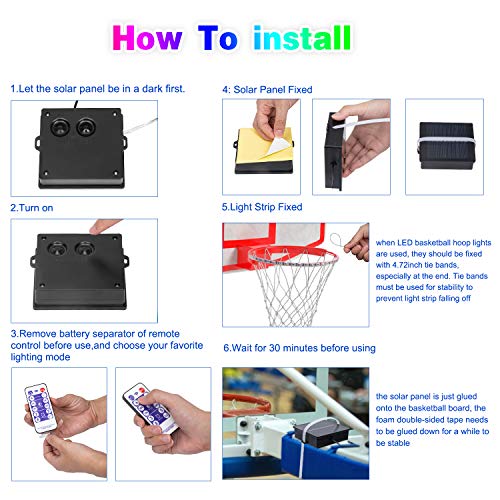 How To install

1.Let the solar panel be in a dark first.

2.Turn on

3.Remove battery separator of remote control before use,and choose your favorite lighting mode

4: Solar Panel Fixed

5.Light Strip Fixed

when LED basketball hoop lights are used, they should be fixed with 4.72inch tie bands, especially at the end. Tie bands must be used for stability to prevent light strip falling off

6.Wait for 30 minutes before using

the solar panel is just glued onto the basketball board, the foam double-sided tape needs to be glued down for a while to be stable