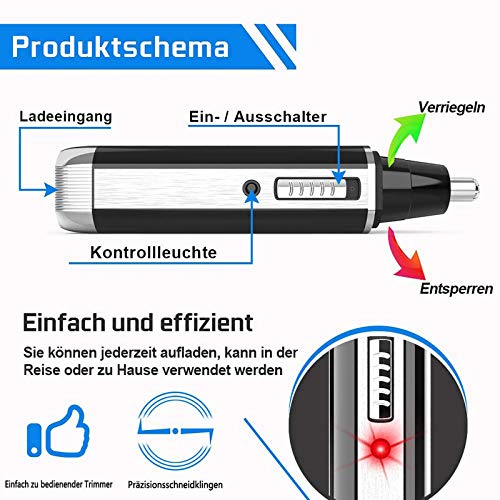 Produktschema

Ladeeingang

Ein- / Ausschalter

Verriegeln

Kontrollleuchte

Entsperren

Einfach und effizient

Sie können jederzeit aufladen, kann in der Reise oder zu Hause verwendet werden

Einfach zu bedienender Trimmer

Präzisionsschneidklingen