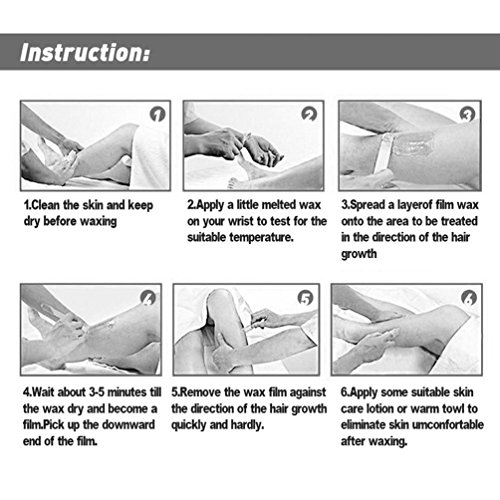 Instruction:

1

1.Clean the skin and keep dry before waxing

2

2.Apply a little melted wax on your wrist to test for the suitable temperature.

3

3.Spread a layerof film wax onto the area to be treated in the direction of the hair growth

4

4.Wait about 3-5 minutes till the wax dry and become a film.Pick up the downward end of the film.

5

5.Remove the wax film against the direction of the hair growth quickly and hardly.

6

6.Apply some suitable skin care lotion or warm towl to eliminate skin umconfortable after waxing.