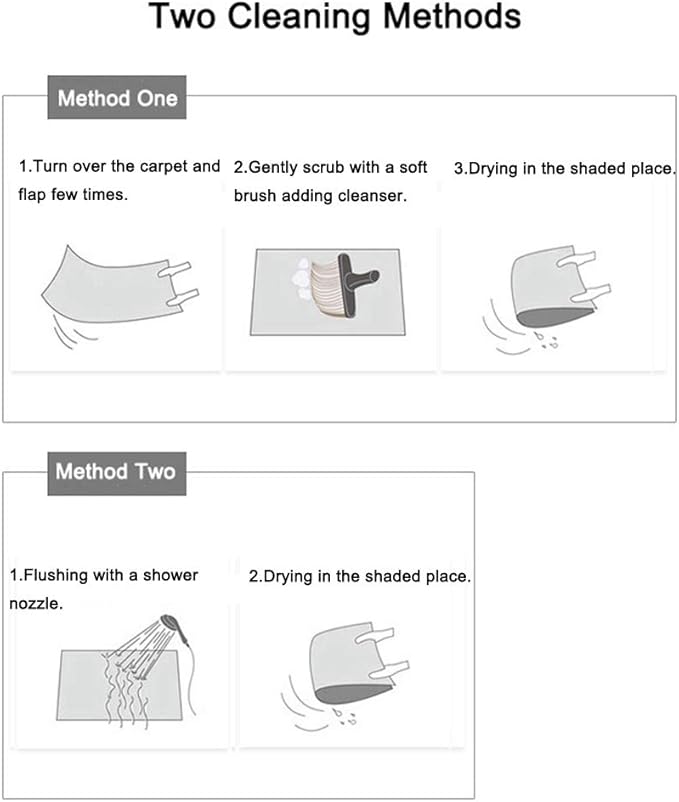 Two Cleaning Methods

Method One

1.Turn over the carpet and flap few times.

2.Gently scrub with a soft brush adding cleanser.

3.Drying in the shaded place.

Method Two

1.Flushing with a shower nozzle.

2.Drying in the shaded place.