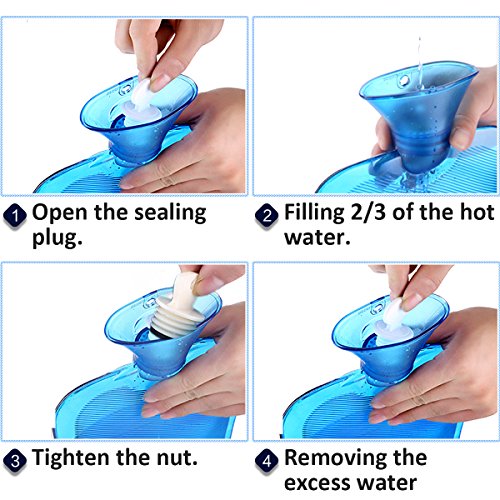 1 Open the sealing plug.

2 Filling 2/3 of the hot water.

3 Tighten the nut.

4 Removing the excess water