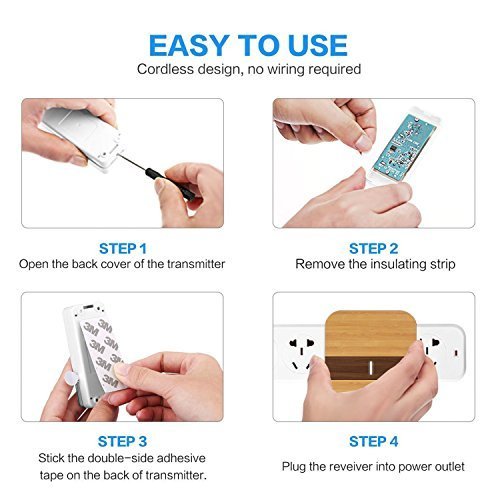 EASY TO USE
Cordless design, no wiring required

STEP 1
Open the back cover of the transmitter

STEP 2
Remove the insulating strip

3M 3M 3M 3M 3M 3M

STEP 3
Stick the double-side adhesive tape on the back of transmitter.

STEP 4
Plug the reveiver into power outlet