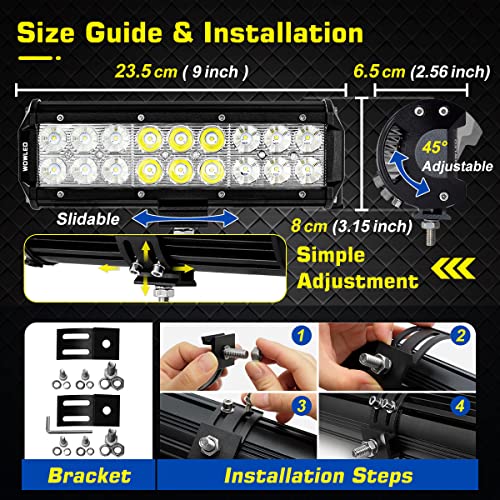 Size Guide & Installation

23.5 cm ( 9 inch )

6.5 cm (2.56 inch)

WOWLED

45°
Adjustable

Slidable

8 cm (3.15 inch)

Simple Adjustment

1
2
3
4

Bracket

Installation Steps